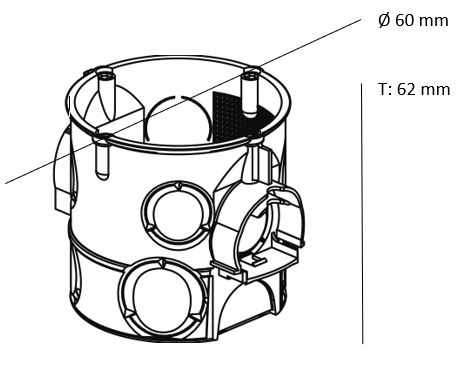 Ø 60 mm

T: 62 mm